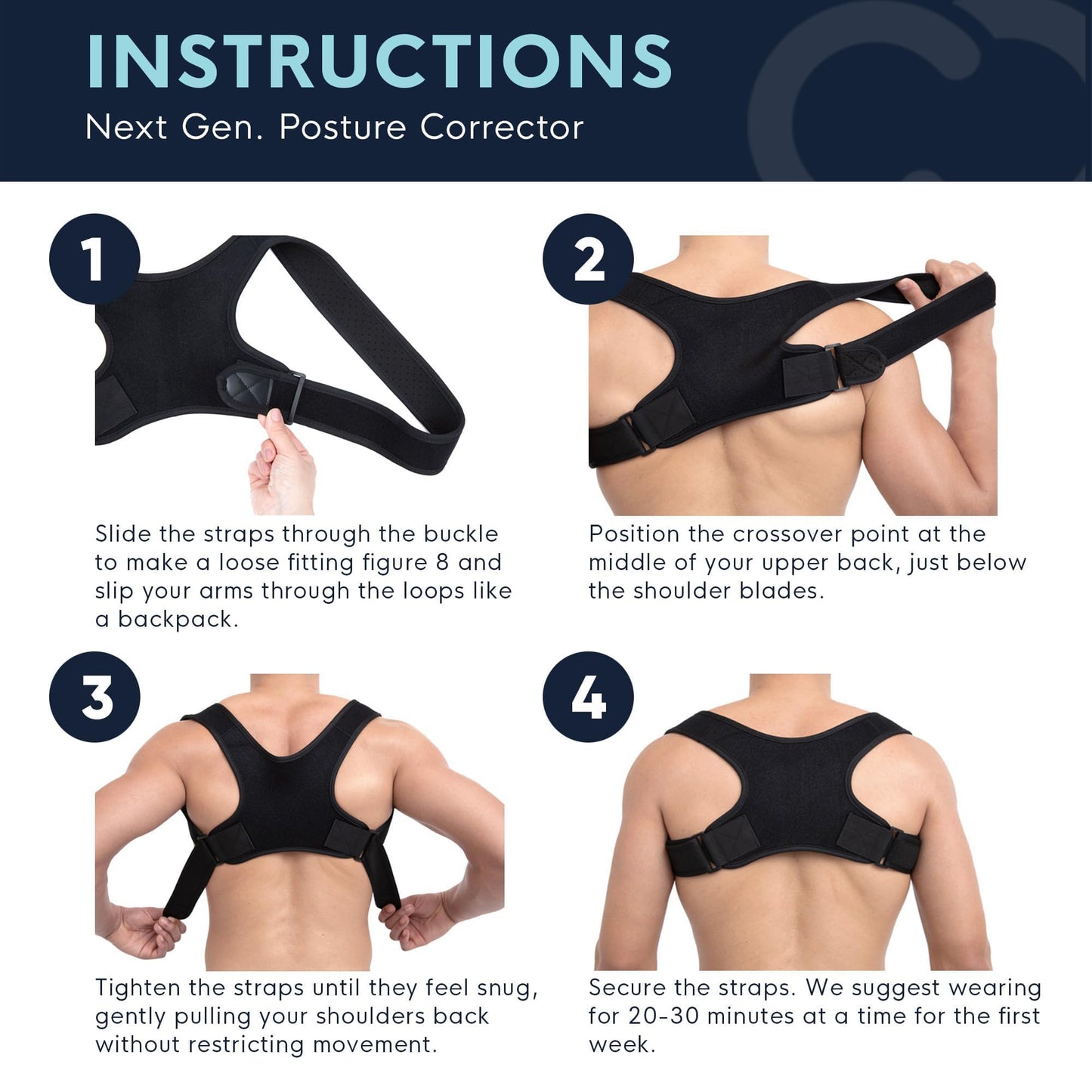 INSTRUCTIONS

Next Gen. Posture Corrector

1

Slide the straps through the buckle to make a loose fitting figure 8 and slip your arms through the loops like a backpack.

2

Position the crossover point at the middle of your upper back, just below the shoulder blades.

3

Tighten the straps until they feel snug, gently pulling your shoulders back without restricting movement.

4

Secure the straps. We suggest wearing for 20-30 minutes at a time for the first week.