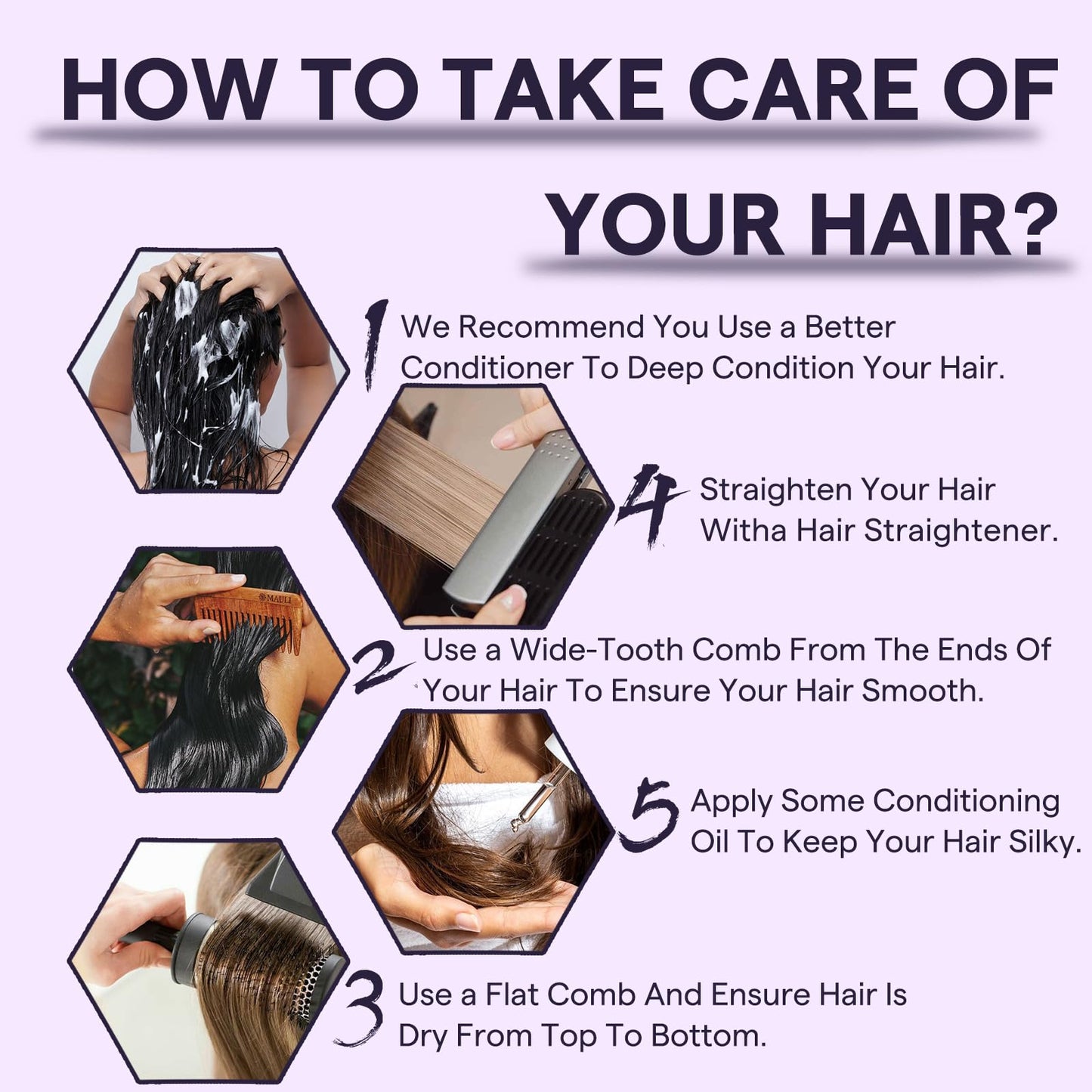 HOW TO TAKE CARE OF YOUR HAIR?

1 We Recommend You Use a Better Conditioner To Deep Condition Your Hair.

4 Straighten Your Hair Witha Hair Straightener.

MAULI

2 Use a Wide-Tooth Comb From The Ends Of Your Hair To Ensure Your Hair Smooth.

5 Apply Some Conditioning Oil To Keep Your Hair Silky.

3 Use a Flat Comb And Ensure Hair Is Dry From Top To Bottom.