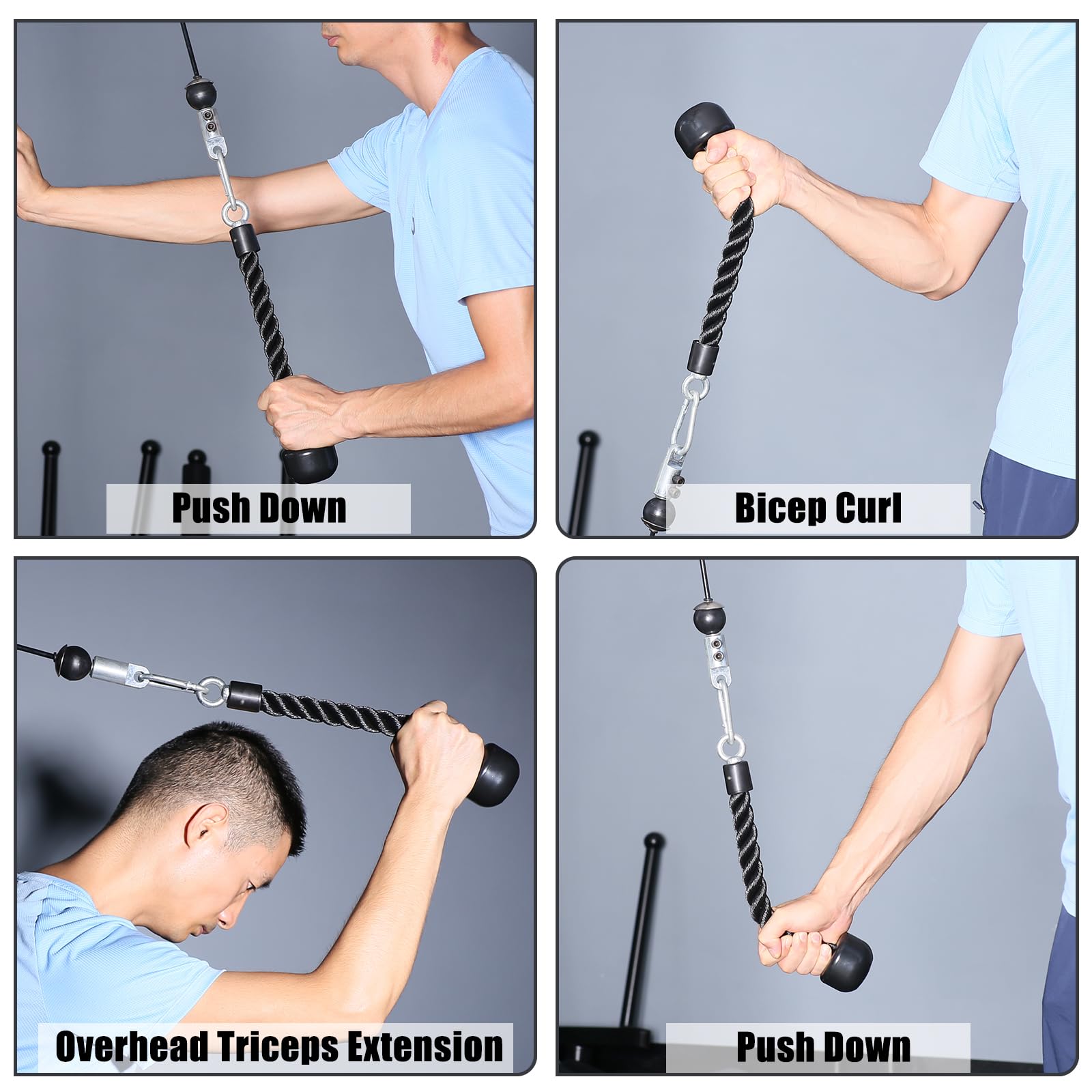 Push Down

Bicep Curl

Overhead Triceps Extension

Push Down