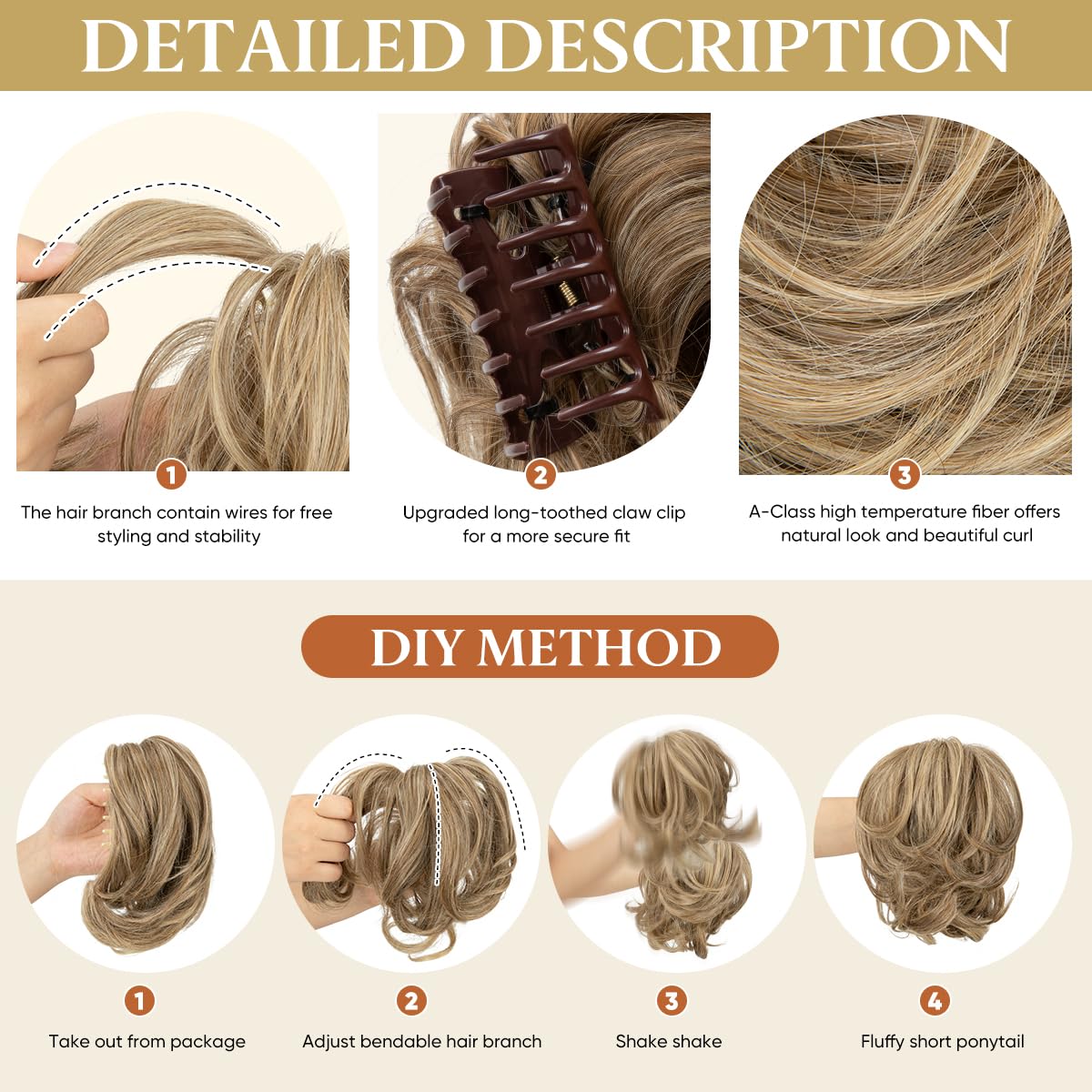 DETAILED DESCRIPTION

1
The hair branch contain wires for free styling and stability

2
Upgraded long-toothed claw clip for a more secure fit

3
A-Class high temperature fiber offers natural look and beautiful curl

DIY METHOD

1
Take out from package

2
Adjust bendable hair branch

3
Shake shake

4
Fluffy short ponytail