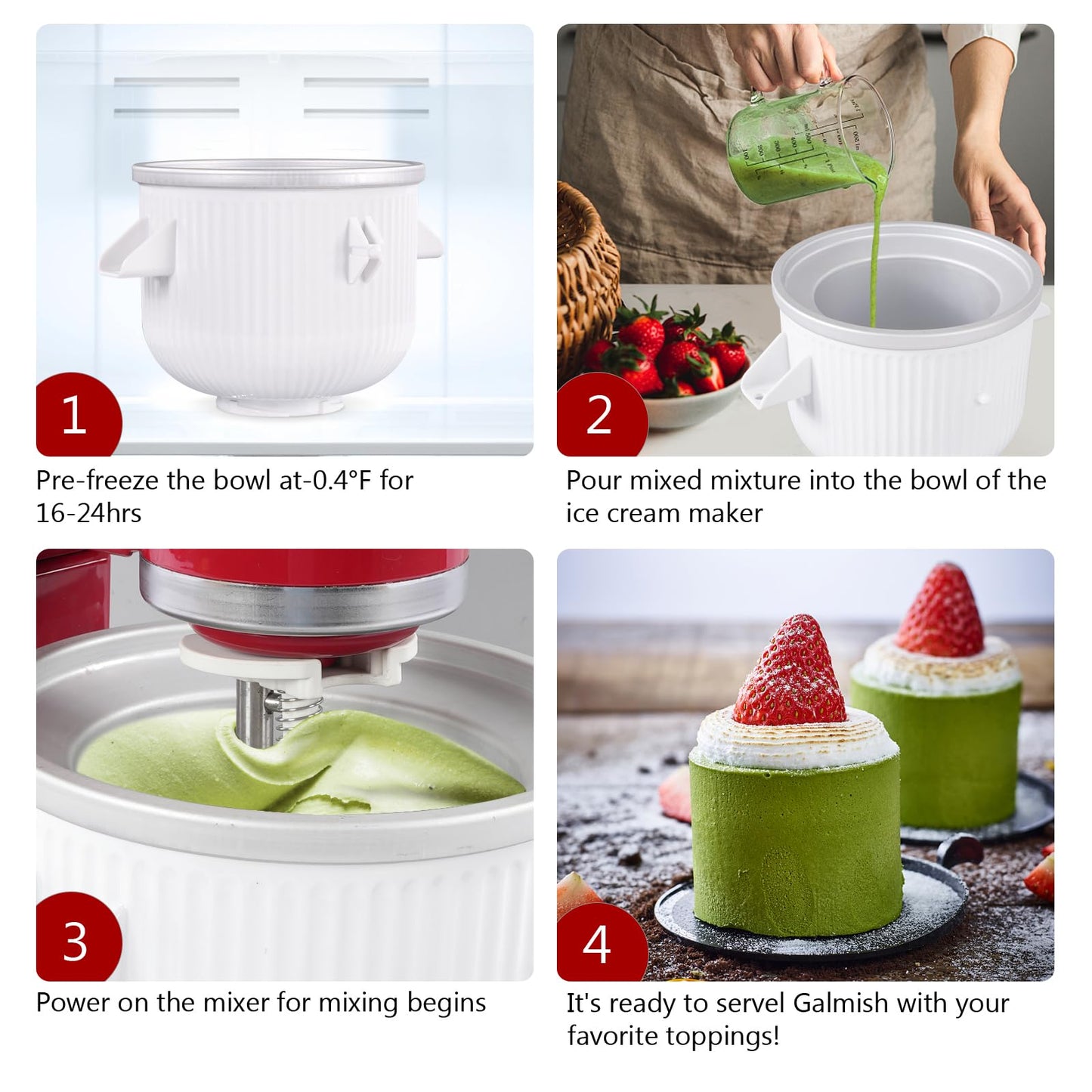 1

Pre-freeze the bowl at-0.4°F for 16-24hrs

2

Pour mixed mixture into the bowl of the ice cream maker

3

Power on the mixer for mixing begins

4

It's ready to servel Galmish with your favorite toppings!