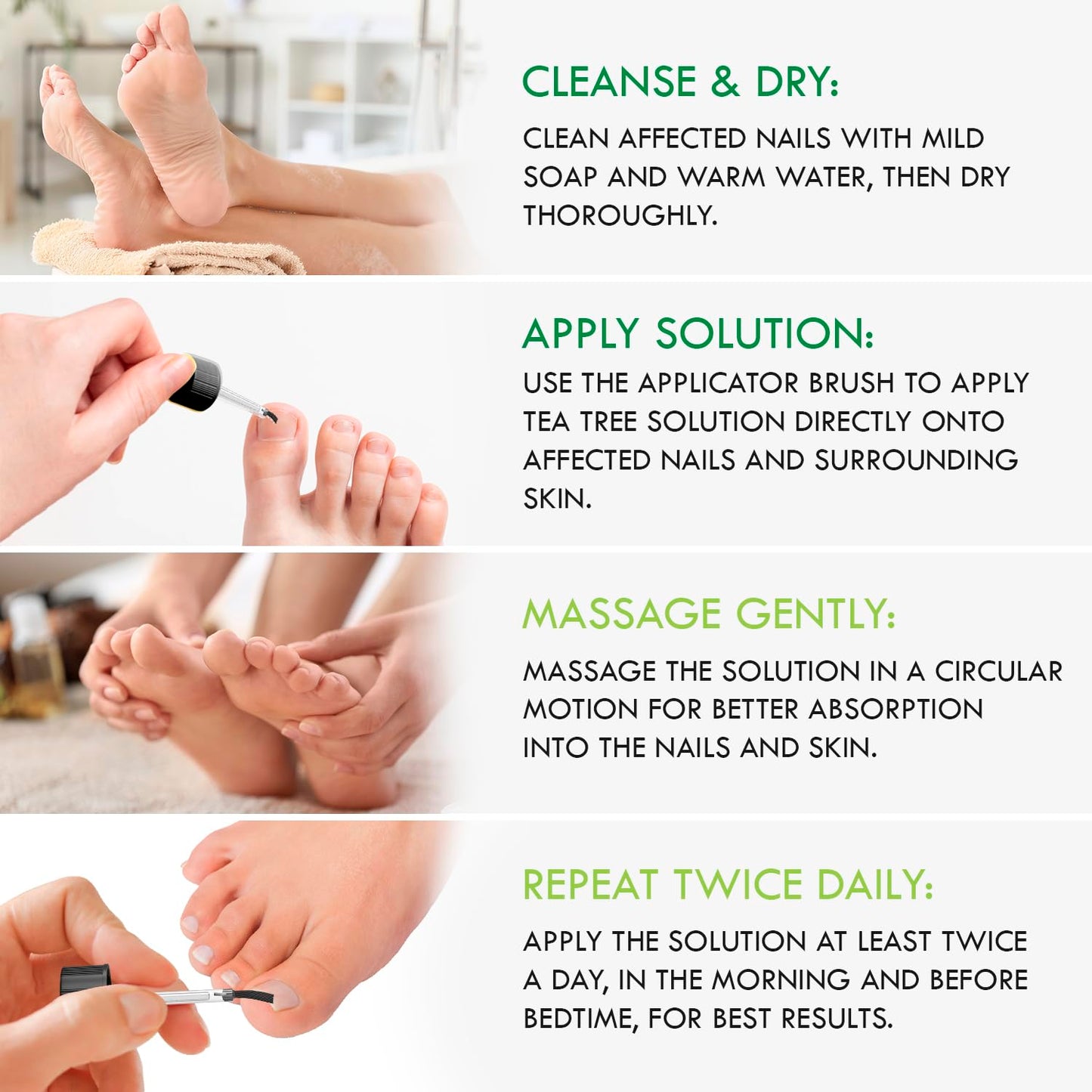 CLEANSE & DRY:

CLEAN AFFECTED NAILS WITH MILD SOAP AND WARM WATER, THEN DRY THOROUGHLY.

APPLY SOLUTION:

USE THE APPLICATOR BRUSH TO APPLY TEA TREE SOLUTION DIRECTLY ONTO AFFECTED NAILS AND SURROUNDING SKIN.

MASSAGE GENTLY:

MASSAGE THE SOLUTION IN A CIRCULAR MOTION FOR BETTER ABSORPTION INTO THE NAILS AND SKIN.

REPEAT TWICE DAILY:

APPLY THE SOLUTION AT LEAST TWICE A DAY, IN THE MORNING AND BEFORE BEDTIME, FOR BEST RESULTS.