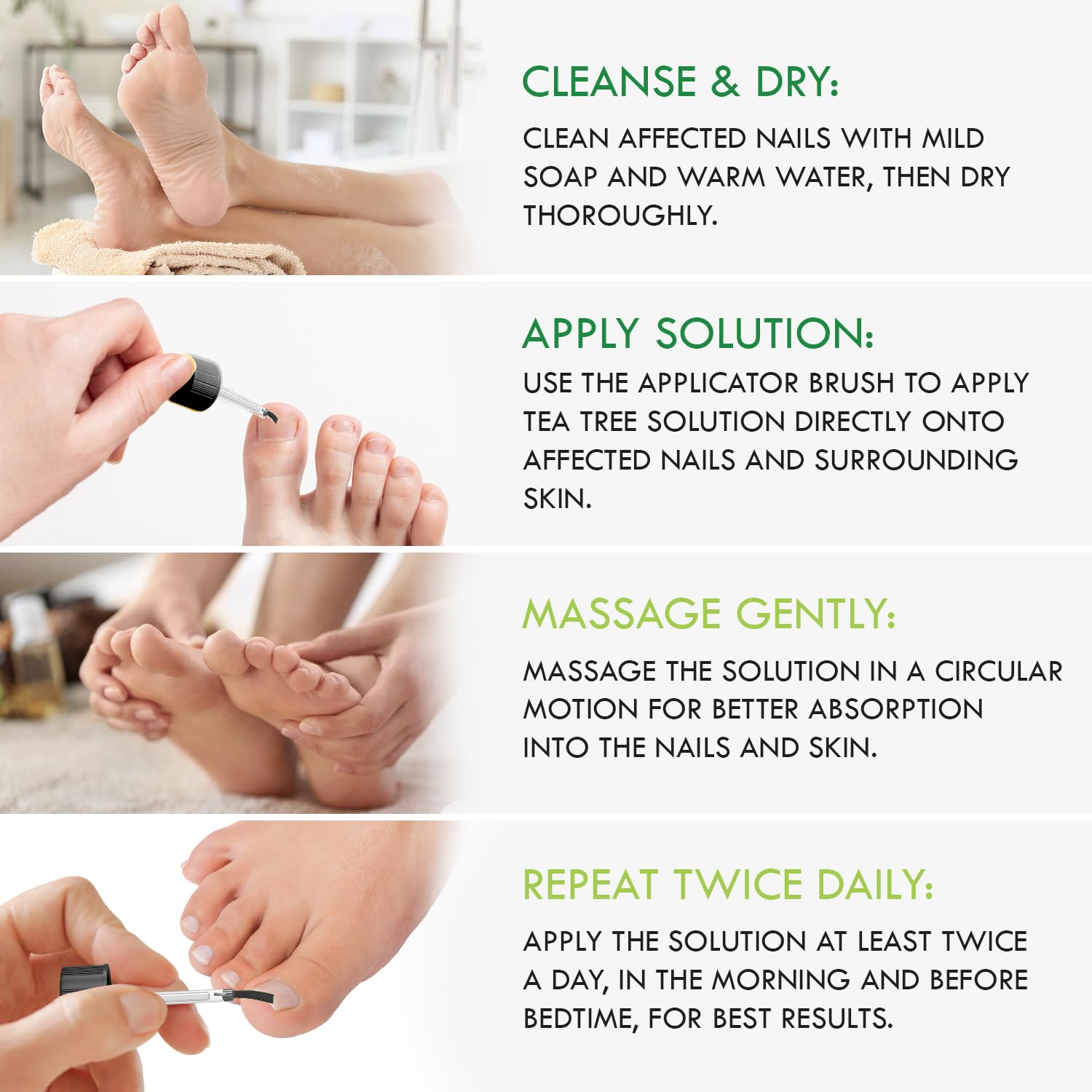 CLEANSE & DRY:

CLEAN AFFECTED NAILS WITH MILD SOAP AND WARM WATER, THEN DRY THOROUGHLY.

APPLY SOLUTION:

USE THE APPLICATOR BRUSH TO APPLY TEA TREE SOLUTION DIRECTLY ONTO AFFECTED NAILS AND SURROUNDING SKIN.

MASSAGE GENTLY:

MASSAGE THE SOLUTION IN A CIRCULAR MOTION FOR BETTER ABSORPTION INTO THE NAILS AND SKIN.

REPEAT TWICE DAILY:

APPLY THE SOLUTION AT LEAST TWICE A DAY, IN THE MORNING AND BEFORE BEDTIME, FOR BEST RESULTS.