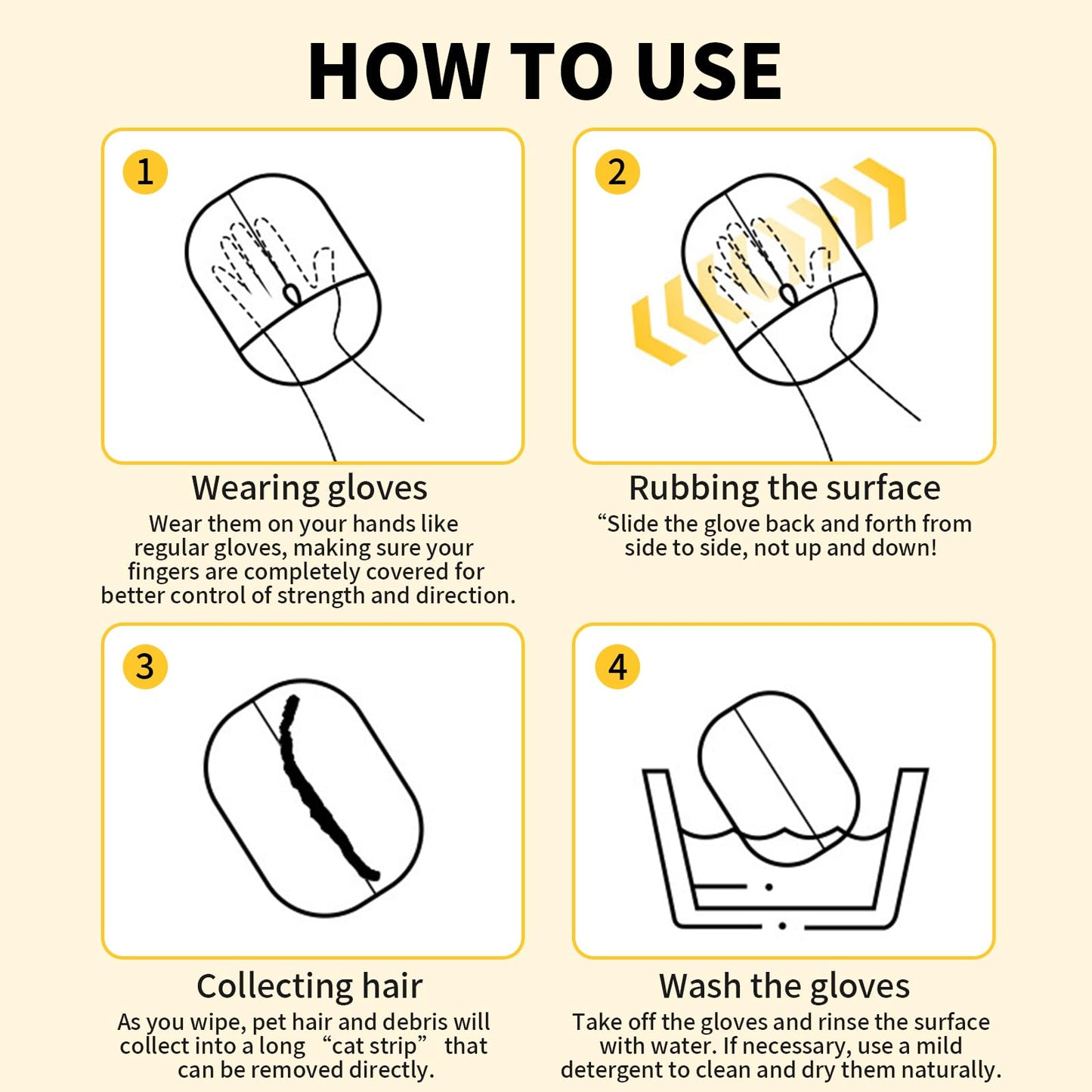 HOW TO USE

1

Wearing gloves

Wear them on your hands like regular gloves, making sure your fingers are completely covered for better control of strength and direction.

2

Rubbing the surface

“Slide the glove back and forth from side to side, not up and down!

3

Collecting hair

As you wipe, pet hair and debris will collect into a long “cat strip” that can be removed directly.

4

Wash the gloves

Take off the gloves and rinse the surface with water. If necessary, use a mild detergent to clean and dry them naturally.