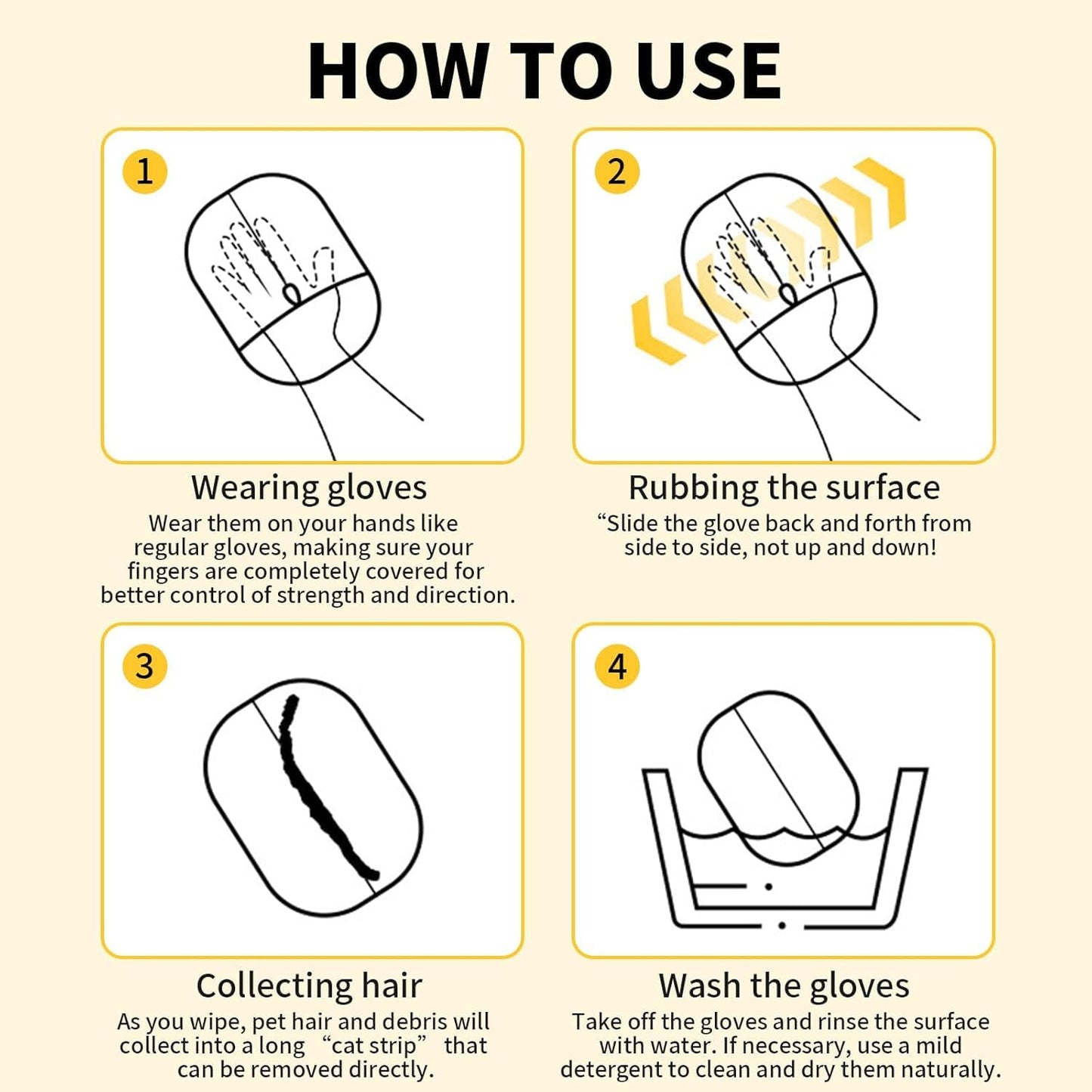 HOW TO USE

1

Wearing gloves

Wear them on your hands like regular gloves, making sure your fingers are completely covered for better control of strength and direction.

2

Rubbing the surface

“Slide the glove back and forth from side to side, not up and down!

3

Collecting hair

As you wipe, pet hair and debris will collect into a long “cat strip” that can be removed directly.

4

Wash the gloves

Take off the gloves and rinse the surface with water. If necessary, use a mild detergent to clean and dry them naturally.