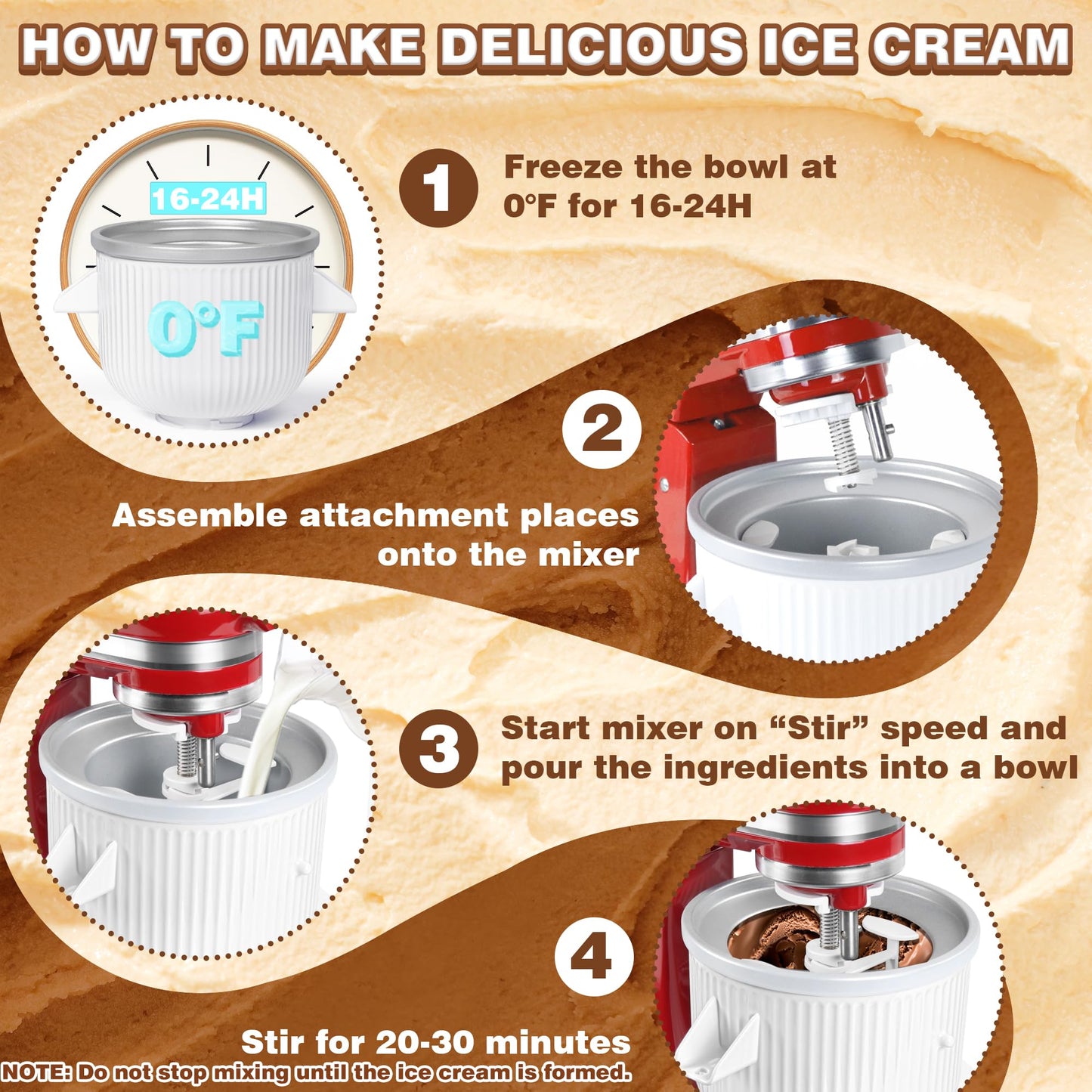 HOW TO MAKE DELICIOUS ICE CREAM

16-24H

0°F

1 Freeze the bowl at 0°F for 16-24H

2 Assemble attachment places onto the mixer

3 Start mixer on “Stir” speed and pour the ingredients into a bowl

4 Stir for 20-30 minutes

NOTE: Do not stop mixing until the ice cream is formed.