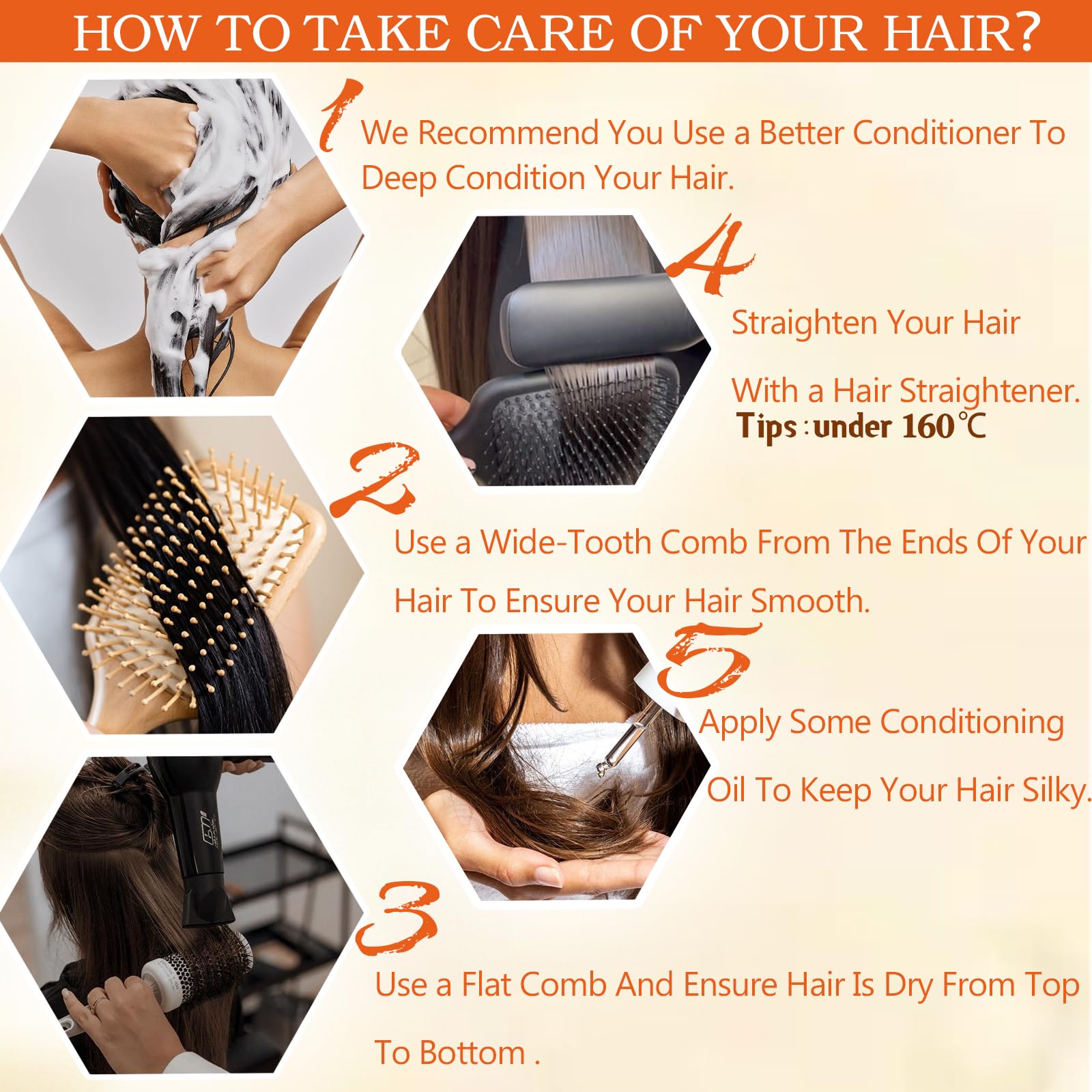 HOW TO TAKE CARE OF YOUR HAIR?

1 We Recommend You Use a Better Conditioner To Deep Condition Your Hair.

4 Straighten Your Hair

With a Hair Straightener.
Tips : under 160℃

2 Use a Wide-Tooth Comb From The Ends Of Your Hair To Ensure Your Hair Smooth.

5 Apply Some Conditioning Oil To Keep Your Hair Silky.

3 Use a Flat Comb And Ensure Hair Is Dry From Top To Bottom .