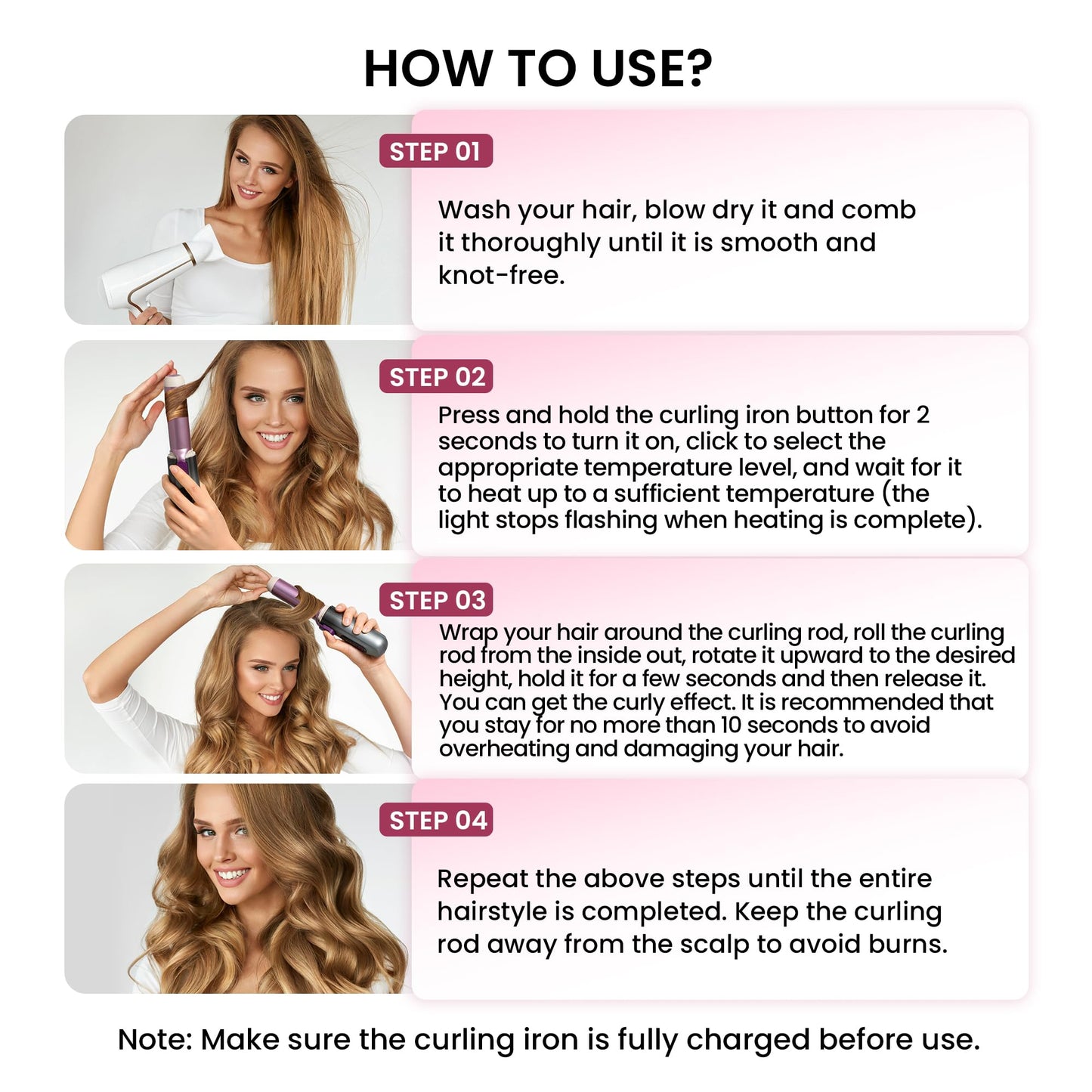 HOW TO USE?

STEP 01

Wash your hair, blow dry it and comb it thoroughly until it is smooth and knot-free.

STEP 02

Press and hold the curling iron button for 2 seconds to turn it on, click to select the appropriate temperature level, and wait for it to heat up to a sufficient temperature (the light stops flashing when heating is complete).

STEP 03

Wrap your hair around the curling rod, roll the curling rod from the inside out, rotate it upward to the desired height, hold it for a few seconds and then release it. You can get the curly effect. It is recommended that you stay for no more than 10 seconds to avoid overheating and damaging your hair.

STEP 04

Repeat the above steps until the entire hairstyle is completed. Keep the curling rod away from the scalp to avoid burns.

Note: Make sure the curling iron is fully charged before use.