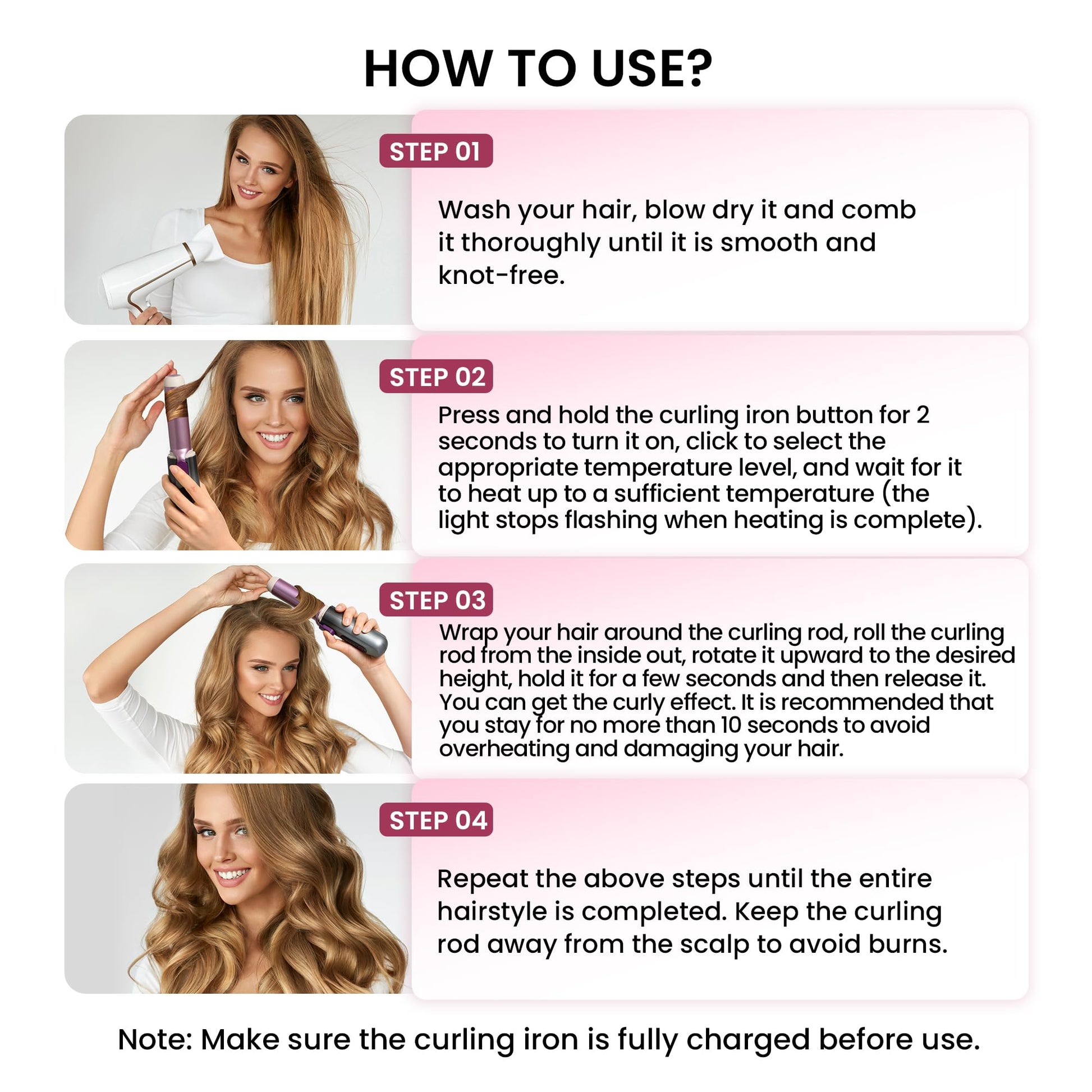 HOW TO USE?

STEP 01

Wash your hair, blow dry it and comb it thoroughly until it is smooth and knot-free.

STEP 02

Press and hold the curling iron button for 2 seconds to turn it on, click to select the appropriate temperature level, and wait for it to heat up to a sufficient temperature (the light stops flashing when heating is complete).

STEP 03

Wrap your hair around the curling rod, roll the curling rod from the inside out, rotate it upward to the desired height, hold it for a few seconds and then release it. You can get the curly effect. It is recommended that you stay for no more than 10 seconds to avoid overheating and damaging your hair.

STEP 04

Repeat the above steps until the entire hairstyle is completed. Keep the curling rod away from the scalp to avoid burns.

Note: Make sure the curling iron is fully charged before use.