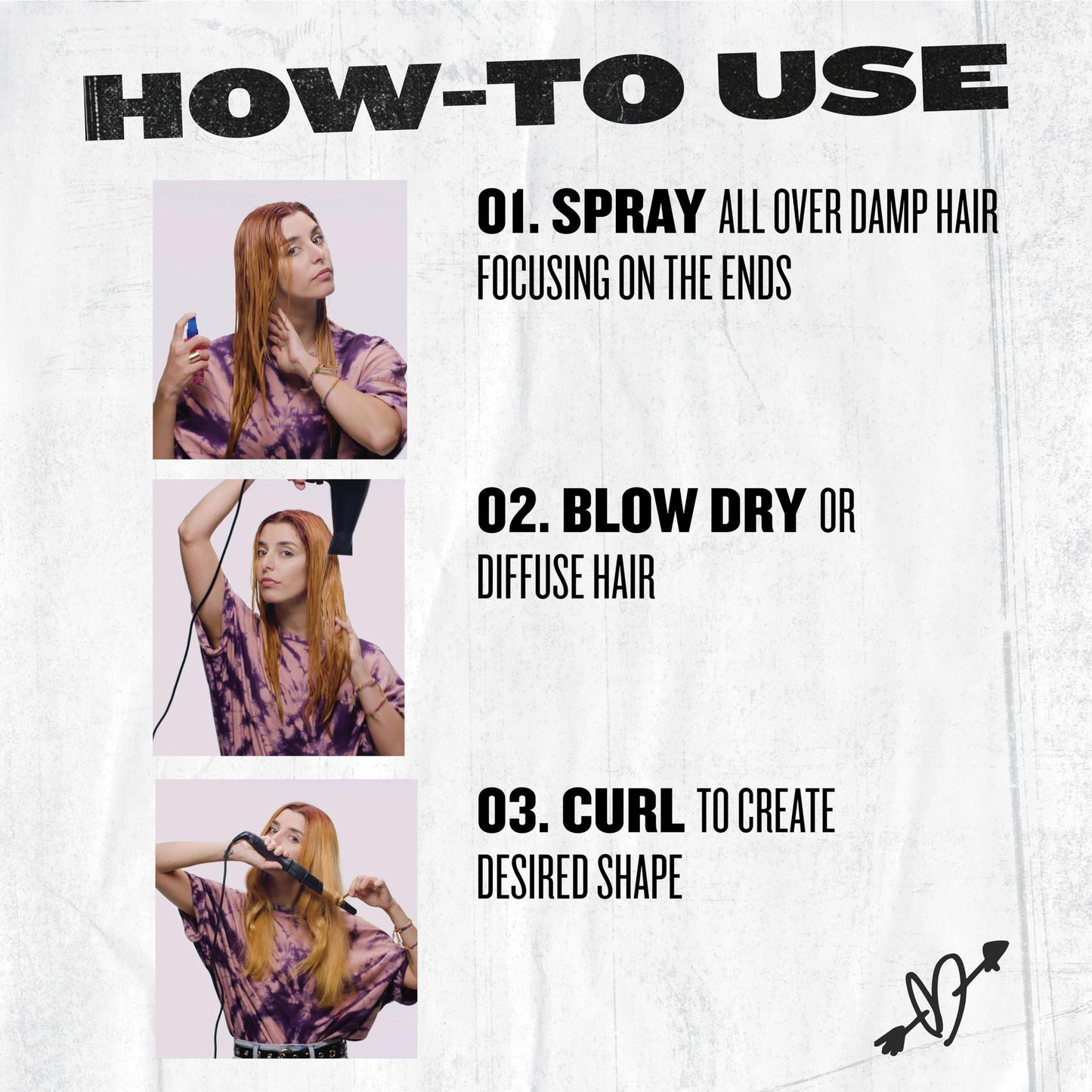 HOW-TO USE

01. SPRAY ALL OVER DAMP HAIR FOCUSING ON THE ENDS

02. BLOW DRY OR DIFFUSE HAIR

03. CURL TO CREATE DESIRED SHAPE