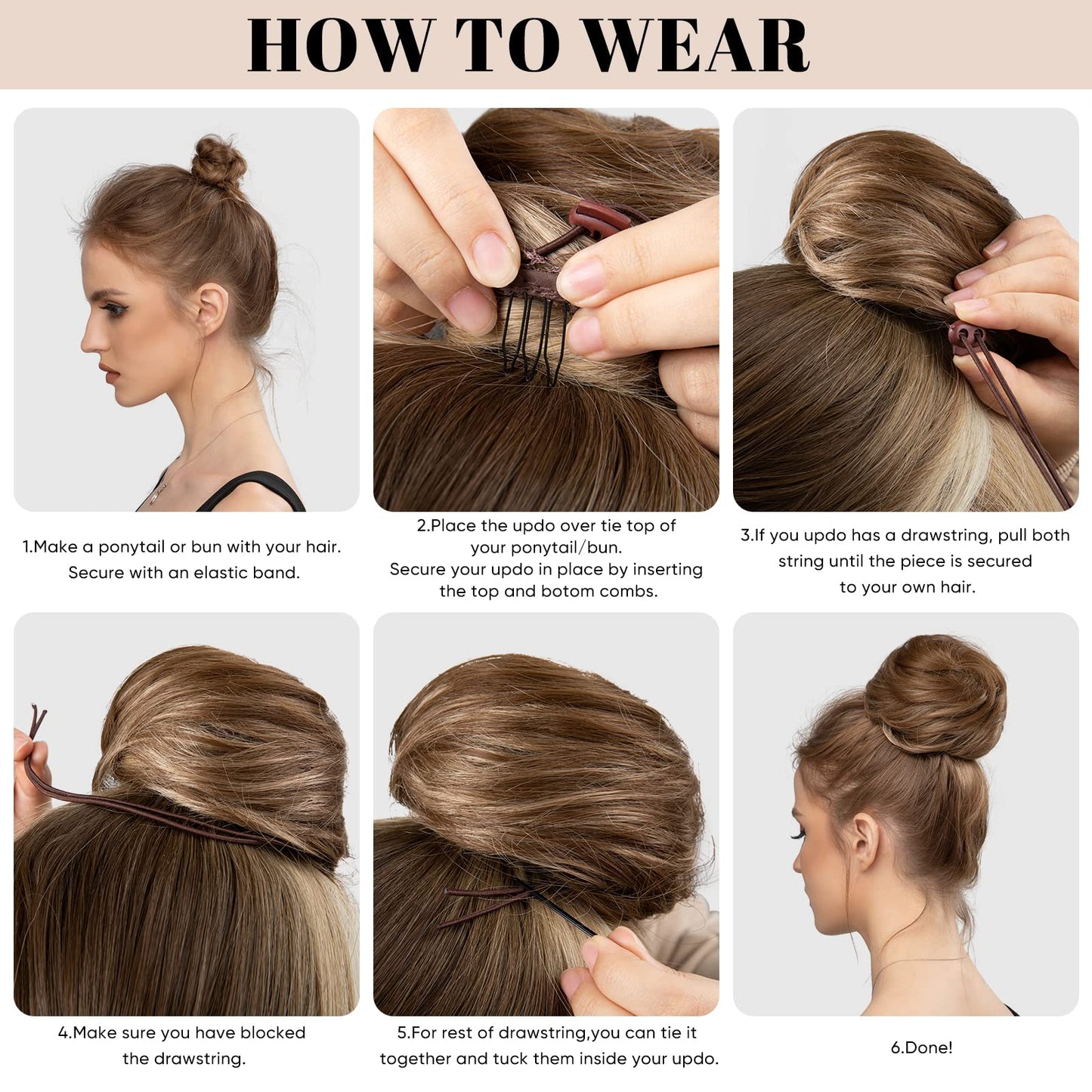 HOW TO WEAR

1.Make a ponytail or bun with your hair. Secure with an elastic band.

2.Place the updo over tie top of your ponytail/bun. Secure your updo in place by inserting the top and botom combs.

3.If you updo has a drawstring, pull both string until the piece is secured to your own hair.

4.Make sure you have blocked the drawstring.

5.For rest of drawstring,you can tie it together and tuck them inside your updo.

6.Done!