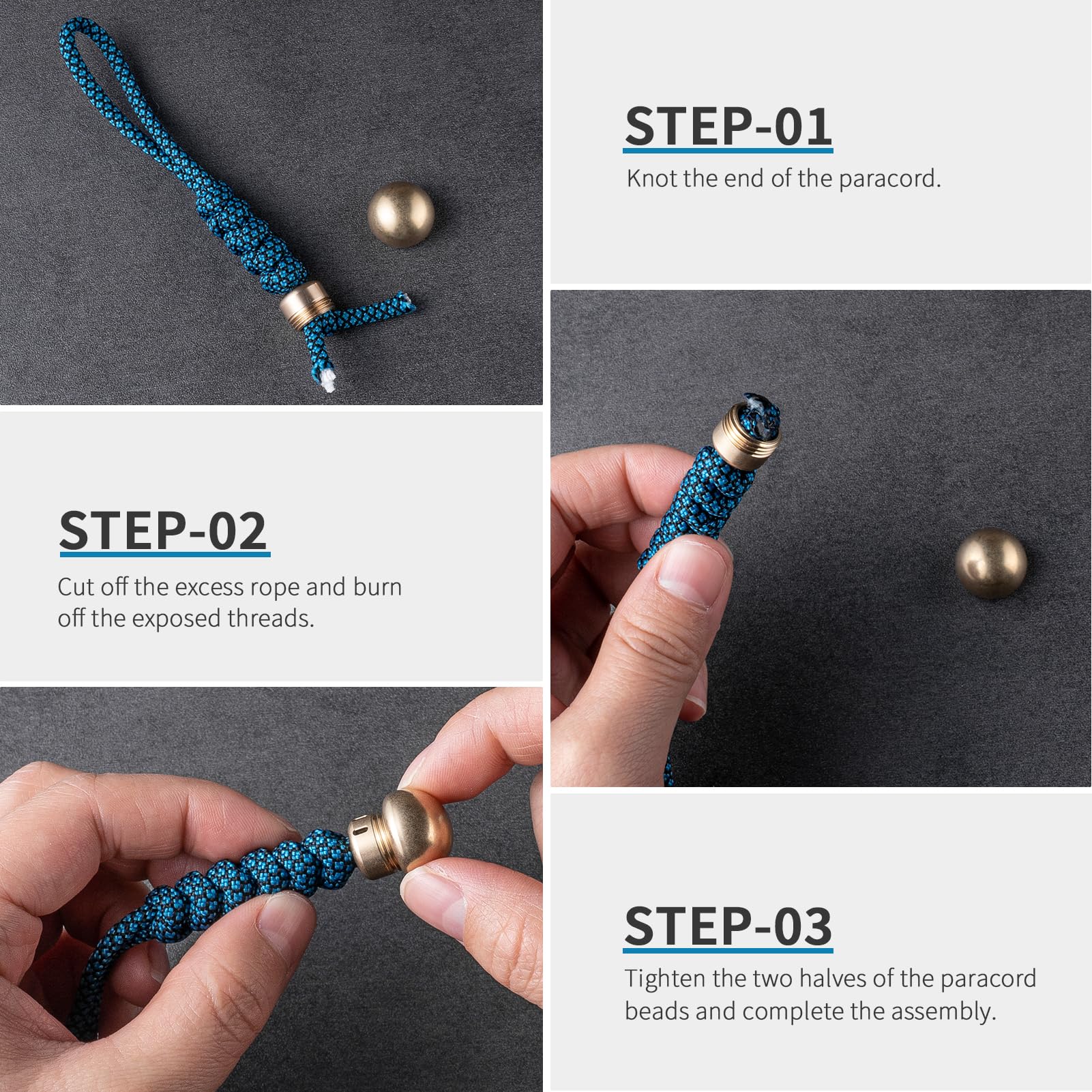 STEP-01

Knot the end of the paracord.

STEP-02

Cut off the excess rope and burn off the exposed threads.

STEP-03

Tighten the two halves of the paracord beads and complete the assembly.