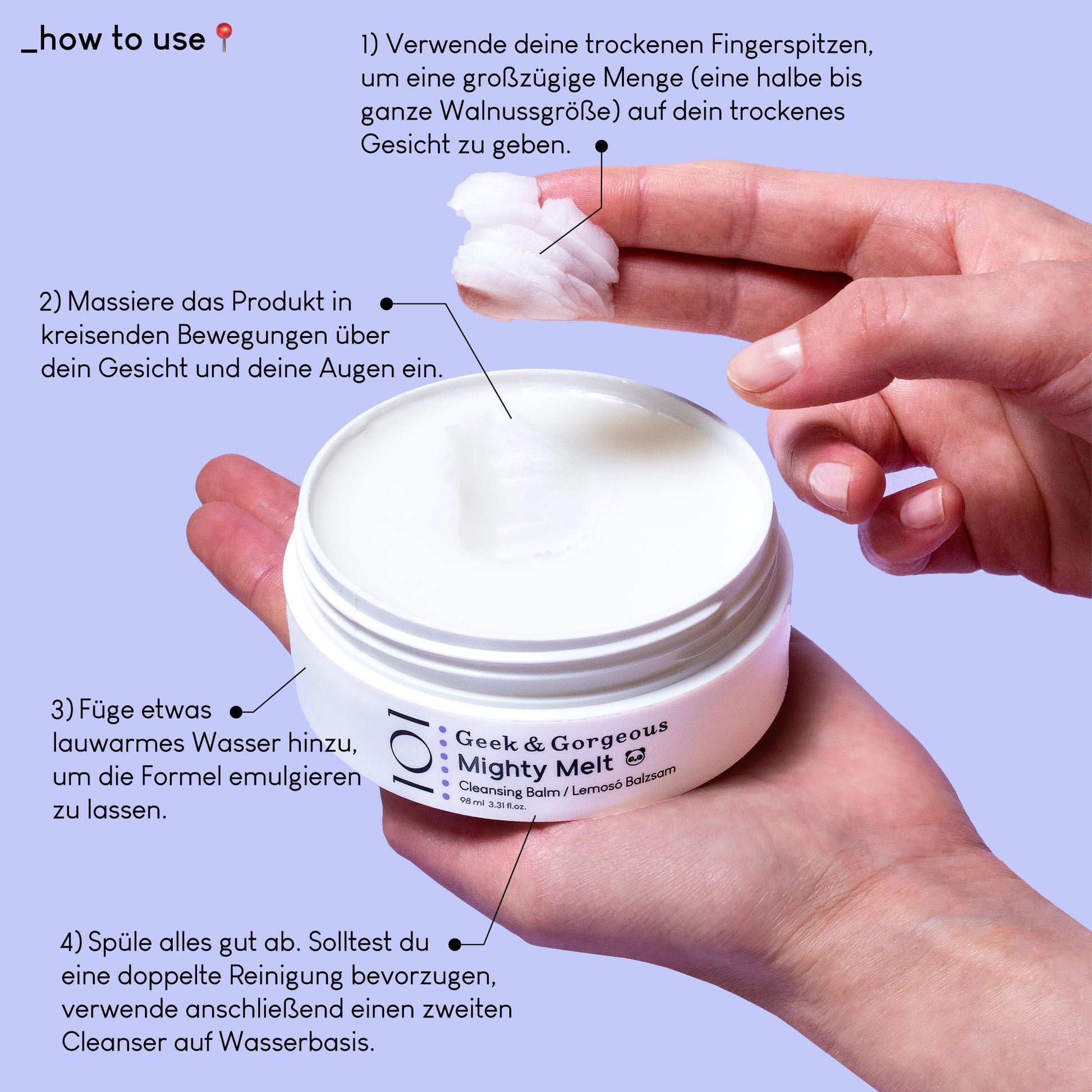 _how to use

1) Verwende deine trockenen Fingerspitzen, um eine großzügige Menge (eine halbe bis ganze Walnussgröße) auf dein trockenes Gesicht zu geben.

2) Massiere das Produkt in kreisenden Bewegungen über dein Gesicht und deine Augen ein.

3) Füge etwas lauwarmes Wasser hinzu, um die Formel emulgieren zu lassen.

101

Geek & Gorgeous
Mighty Melt
Cleansing Balm / Lemosó Balzsam
98 ml 3.31 fl.oz.

4) Spüle alles gut ab. Solltest du eine doppelte Reinigung bevorzugen, verwende anschließend einen zweiten Cleanser auf Wasserbasis.