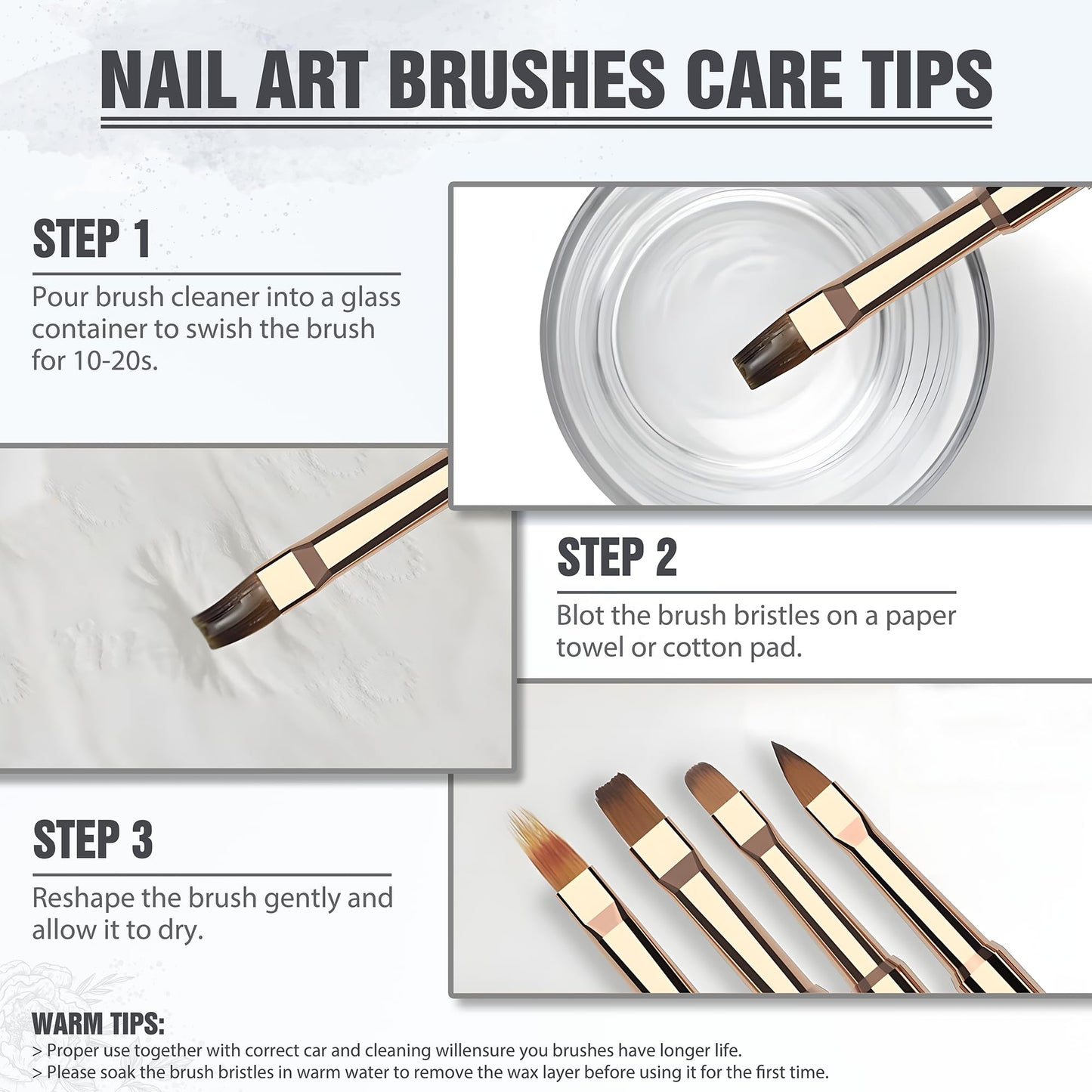 NAIL ART BRUSHES CARE TIPS

STEP 1

Pour brush cleaner into a glass container to swish the brush for 10-20s.

STEP 2

Blot the brush bristles on a paper towel or cotton pad.

STEP 3

Reshape the brush gently and allow it to dry.

WARM TIPS:
> Proper use together with correct car and cleaning willensure you brushes have longer life.
> Please soak the brush bristles in warm water to remove the wax layer before using it for the first time.