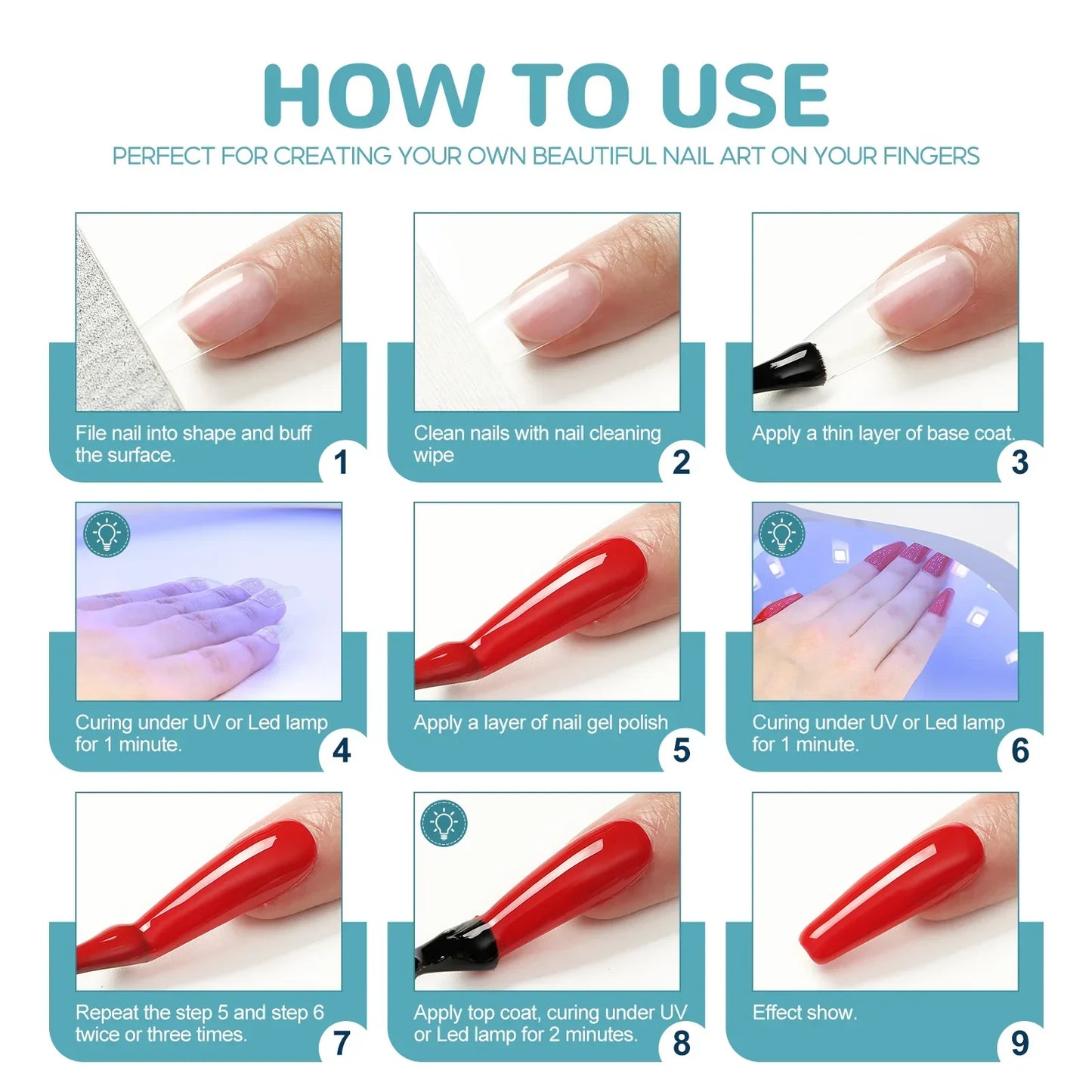 HOW TO USE

PERFECT FOR CREATING YOUR OWN BEAUTIFUL NAIL ART ON YOUR FINGERS

File nail into shape and buff the surface.
1

Clean nails with nail cleaning wipe
2

Apply a thin layer of base coat.
3

Curing under UV or Led lamp for 1 minute.
4

Apply a layer of nail gel polish
5

Curing under UV or Led lamp for 1 minute.
6

Repeat the step 5 and step 6 twice or three times.
7

Apply top coat, curing under UV or Led lamp for 2 minutes.
8

Effect show.
9