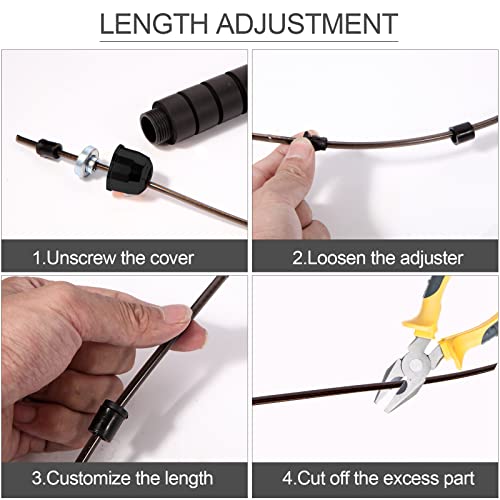 LENGTH ADJUSTMENT

1.Unscrew the cover

2.Loosen the adjuster

3.Customize the length

4.Cut off the excess part