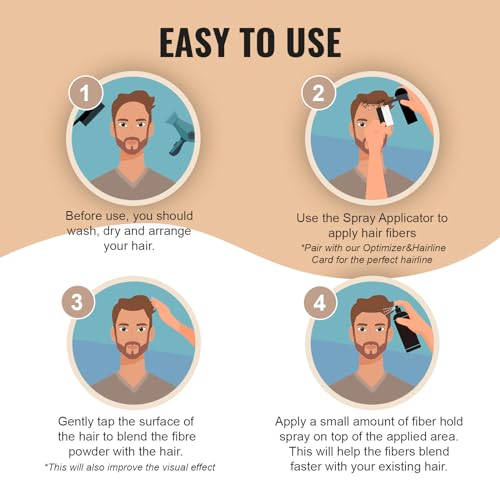 EASY TO USE

1

Before use, you should wash, dry and arrange your hair.

2

Use the Spray Applicator to apply hair fibers

*Pair with our Optimizer&Hairline Card for the perfect hairline

3

Gently tap the surface of the hair to blend the fibre powder with the hair.

*This will also improve the visual effect

4

Apply a small amount of fiber hold spray on top of the applied area. This will help the fibers blend faster with your existing hair.