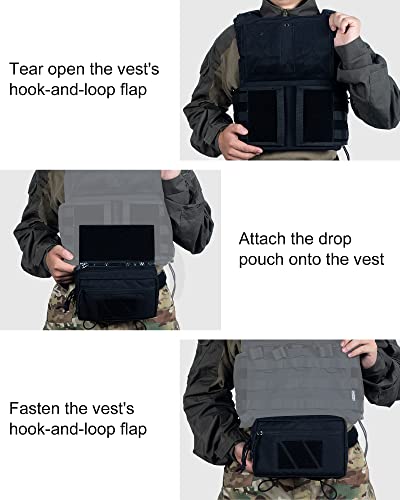 Tear open the vest's hook-and-loop flap

Attach the drop pouch onto the vest

Fasten the vest's hook-and-loop flap