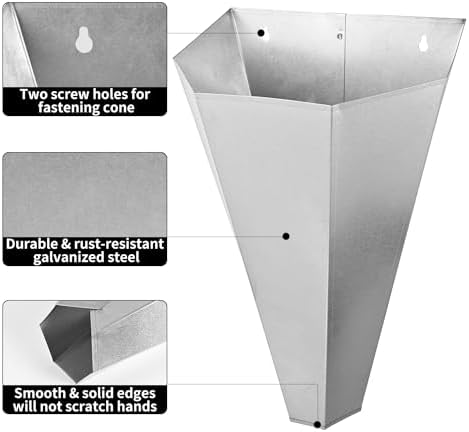 Two screw holes for fastening cone

Durable & rust-resistant galvanized steel

Smooth & solid edges will not scratch hands