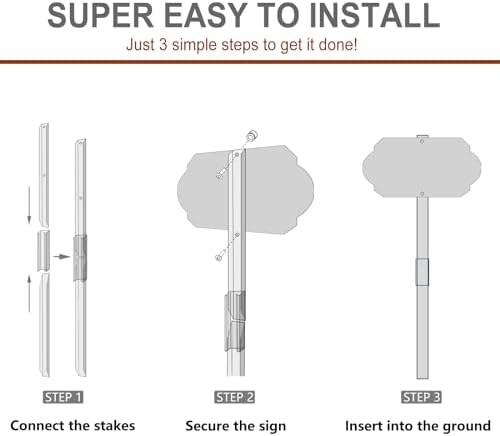 SUPER EASY TO INSTALL

Just 3 simple steps to get it done!

STEP 1

Connect the stakes

STEP 2

Secure the sign

STEP 3

Insert into the ground