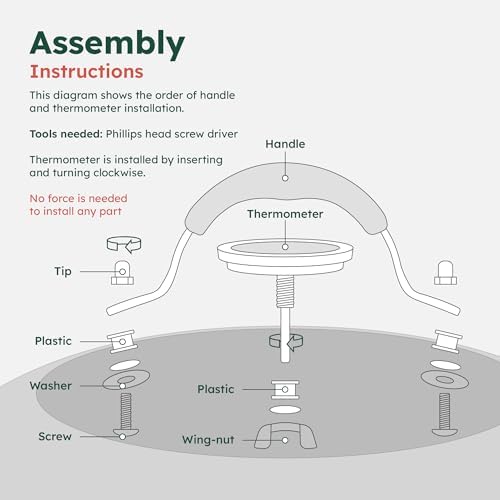 Assembly
Instructions

This diagram shows the order of handle and thermometer installation.

Tools needed: Phillips head screw driver

Thermometer is installed by inserting and turning clockwise.

No force is needed to install any part

Handle

Thermometer

Tip

Plastic

Washer

Screw

Plastic

Wing-nut