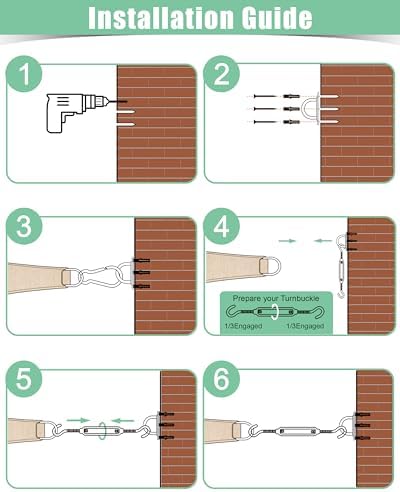 Installation Guide

1

2

3

4

Prepare your Turnbuckle

1/3Engaged

1/3Engaged

5

6