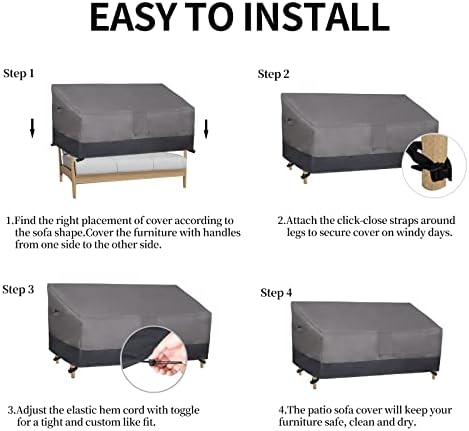 EASY TO INSTALL

Step 1

1.Find the right placement of cover according to the sofa shape.Cover the furniture with handles from one side to the other side.

Step 2

2.Attach the click-close straps around legs to secure cover on windy days.

Step 3

3.Adjust the elastic hem cord with toggle for a tight and custom like fit.

Step 4

4.The patio sofa cover will keep your furniture safe, clean and dry.