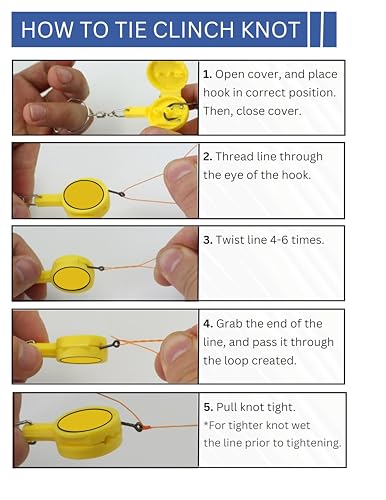 HOW TO TIE CLINCH KNOT

1. Open cover, and place hook in correct position. Then, close cover.

2. Thread line through the eye of the hook.

3. Twist line 4-6 times.

4. Grab the end of the line, and pass it through the loop created.

5. Pull knot tight.
*For tighter knot wet the line prior to tightening.