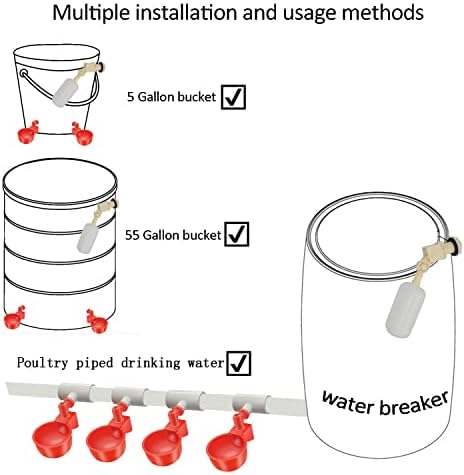 Multiple installation and usage methods

5 Gallon bucket ✓

55 Gallon bucket ✓

Poultry piped drinking water ✓

water breaker