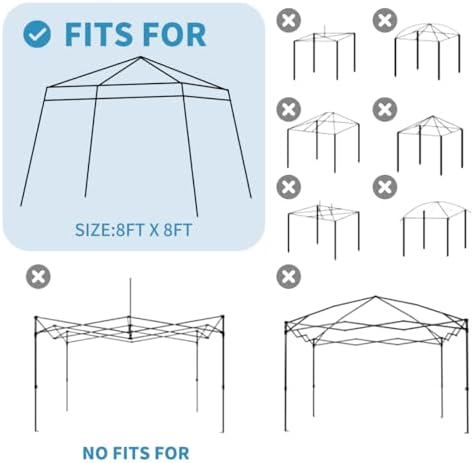 FITS FOR

SIZE:8FT X 8FT

NO FITS FOR