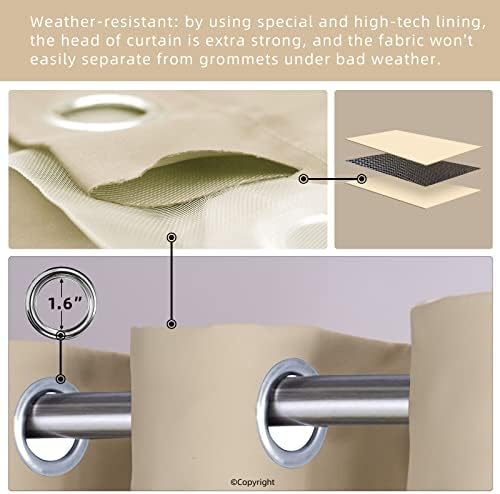 Weather-resistant: by using special and high-tech lining, the head of curtain is extra strong, and the fabric won't easily separate from grommets under bad weather.

1.6"

©Copyright