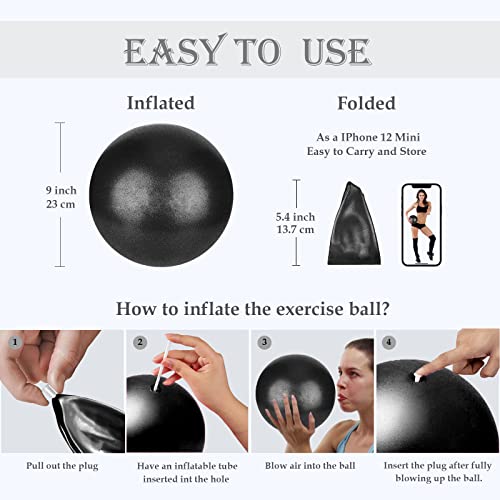 EASY TO USE

Inflated

9 inch
23 cm

Folded

As a IPhone 12 Mini
Easy to Carry and Store

5.4 inch
13.7 cm

How to inflate the exercise ball?

1

Pull out the plug

2

Have an inflatable tube inserted int the hole

3

Blow air into the ball

4

Insert the plug after fully blowing up the ball.