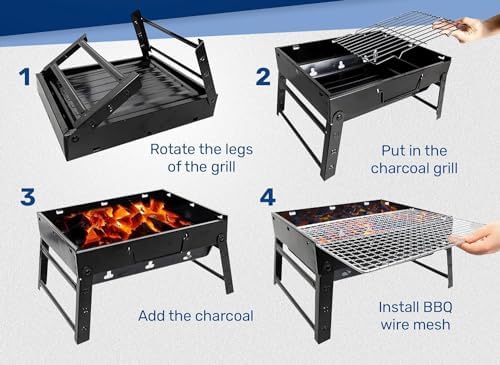 1

Rotate the legs of the grill

2

Put in the charcoal grill

3

Add the charcoal

4

Install BBQ wire mesh