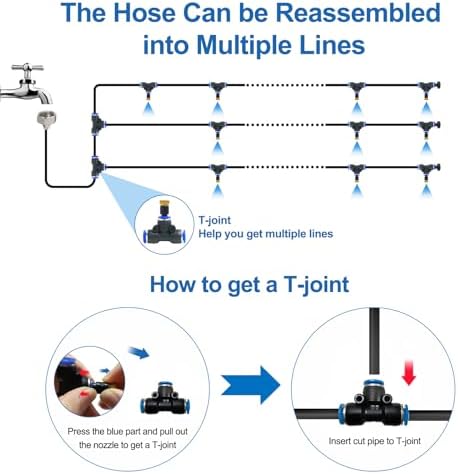 The Hose Can be Reassembled into Multiple Lines

T-joint
Help you get multiple lines

How to get a T-joint

Press the blue part and pull out the nozzle to get a T-joint

Insert cut pipe to T-joint