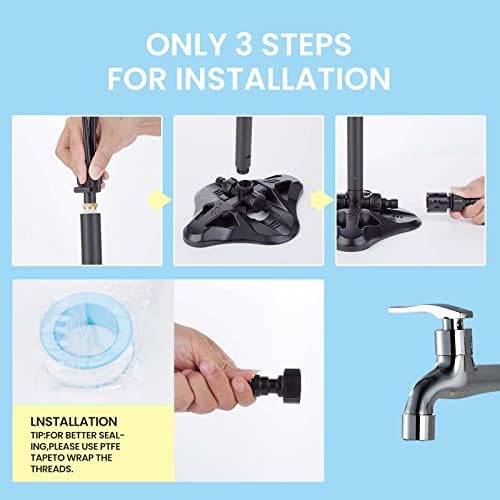 ONLY 3 STEPS
FOR INSTALLATION

LNSTALLATION
TIP:FOR BETTER SEALING,PLEASE USE PTFE TAPETO WRAP THE THREADS.