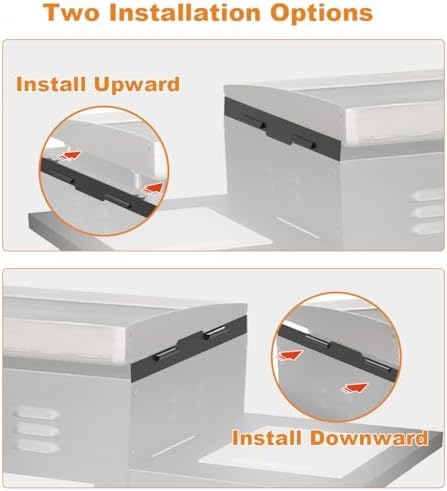 Two Installation Options

Install Upward

Install Downward