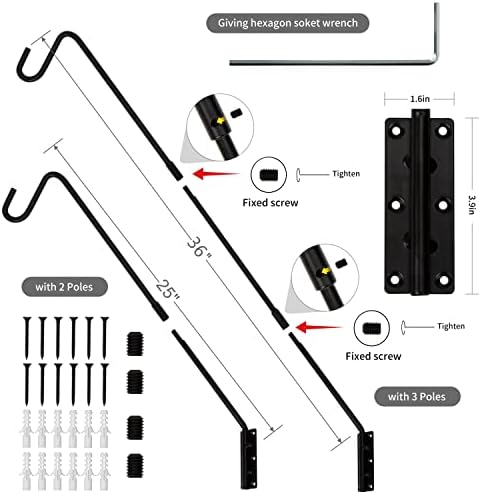 Giving hexagon soket wrench

1.6in

3.9in

Tighten

Fixed screw

36"

25"

with 2 Poles

Tighten

Fixed screw

with 3 Poles