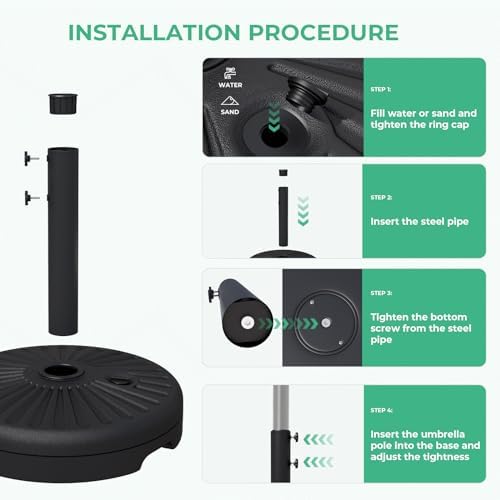 INSTALLATION PROCEDURE

WATER

SAND

STEP 1:

Fill water or sand and tighten the ring cap

STEP 2:

Insert the steel pipe

STEP 3:

Tighten the bottom screw from the steel pipe

STEP 4:

Insert the umbrella pole into the base and adjust the tightness