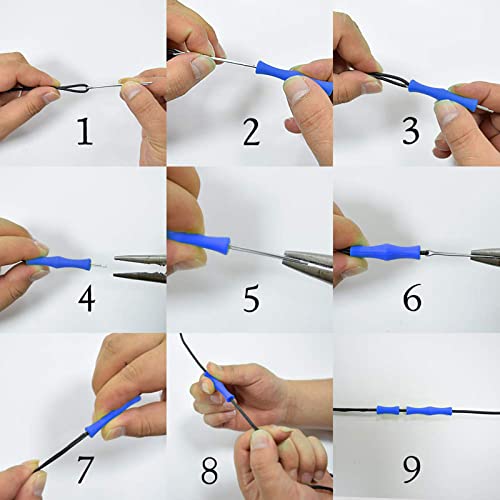 1

2

3

4

5

6

7

8

9