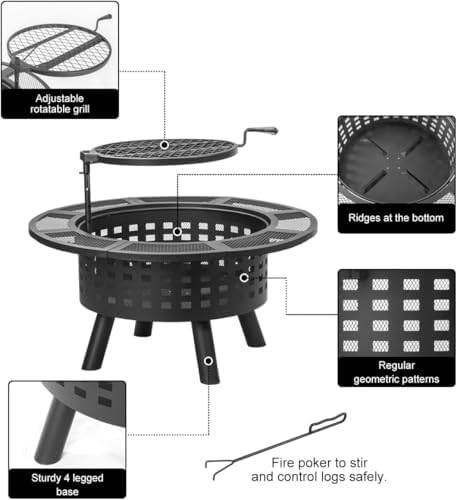 Adjustable rotatable grill

Ridges at the bottom

Regular geometric patterns

Sturdy 4 legged base

Fire poker to stir and control logs safely.