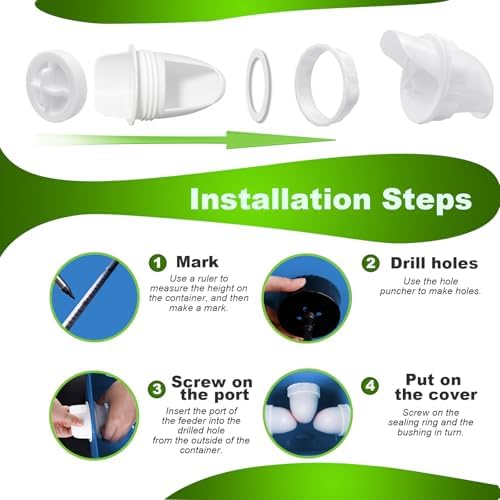 Installation Steps

1 Mark

Use a ruler to measure the height on the container, and then make a mark.

2 Drill holes

Use the hole puncher to make holes.

3 Screw on the port

Insert the port of the feeder into the drilled hole from the outside of the container.

4 Put on the cover

Screw on the sealing ring and the bushing in turn.