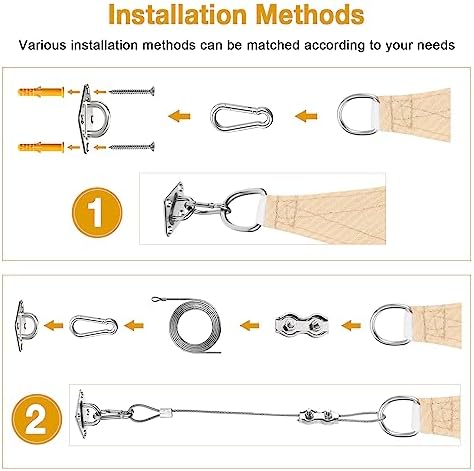 Installation Methods

Various installation methods can be matched according to your needs

1

2