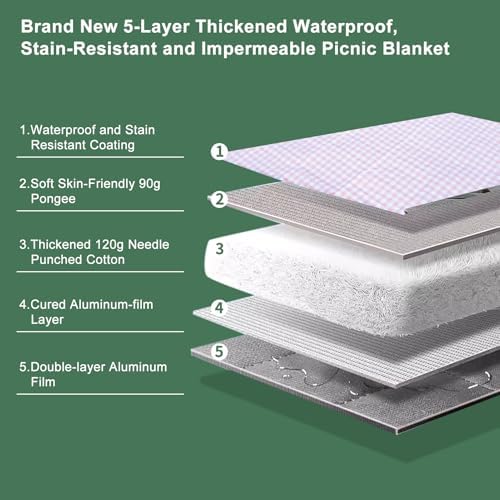 Brand New 5-Layer Thickened Waterproof, Stain-Resistant and Impermeable Picnic Blanket

1.Waterproof and Stain Resistant Coating

2.Soft Skin-Friendly 90g Pongee

3.Thickened 120g Needle Punched Cotton

4.Cured Aluminum-film Layer

5.Double-layer Aluminum Film

1

2

3

4

5