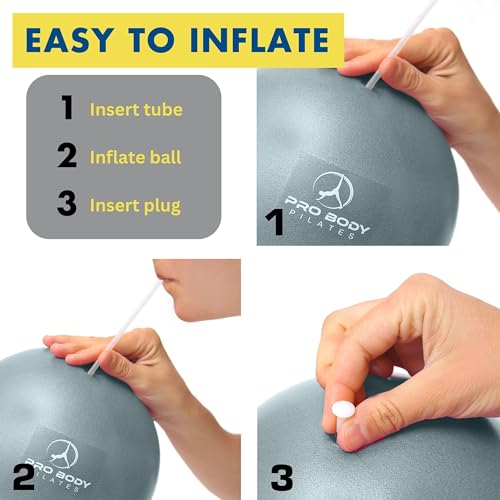 EASY TO INFLATE

1 Insert tube
2 Inflate ball
3 Insert plug

PRO BODY
PILATES
1

PRO BODY
PILATES
2

3