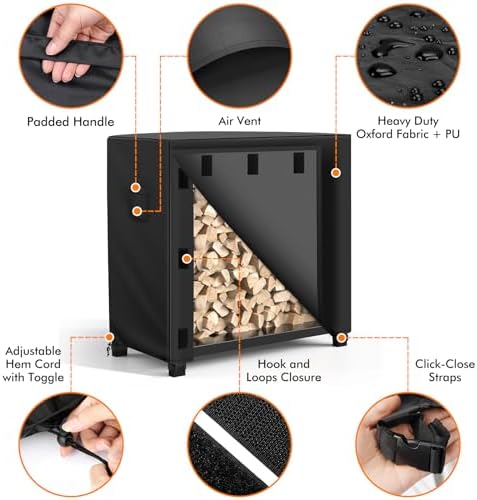 Padded Handle

Air Vent

Heavy Duty
Oxford Fabric + PU

Adjustable
Hem Cord
with Toggle

Hook and
Loops Closure

Click-Close
Straps