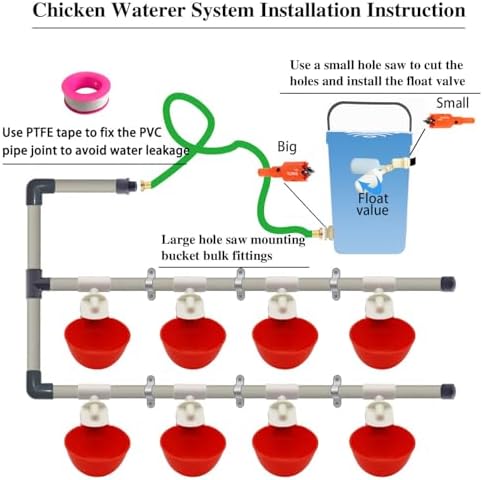 Chicken Waterer System Installation Instruction

Use a small hole saw to cut the holes and install the float valve

Small

Use PTFE tape to fix the PVC pipe joint to avoid water leakage

Big

Float value

Large hole saw mounting bucket bulk fittings