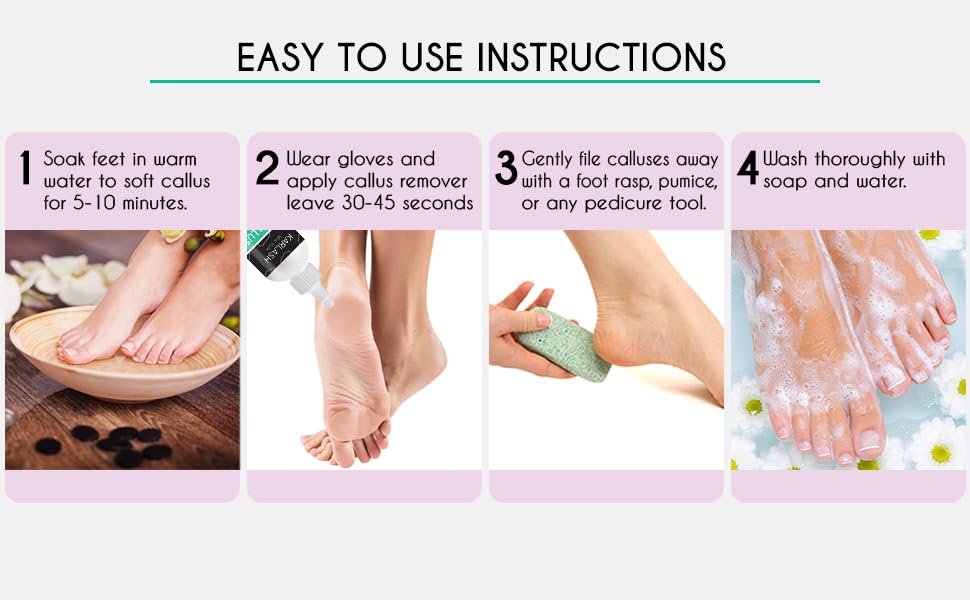 EASY TO USE INSTRUCTIONS

1 Soak feet in warm water to soft callus for 5-10 minutes.

2 Wear gloves and apply callus remover leave 30-45 seconds

KARLASH

3 Gently file calluses away with a foot rasp, pumice, or any pedicure tool.

4 Wash thoroughly with soap and water.