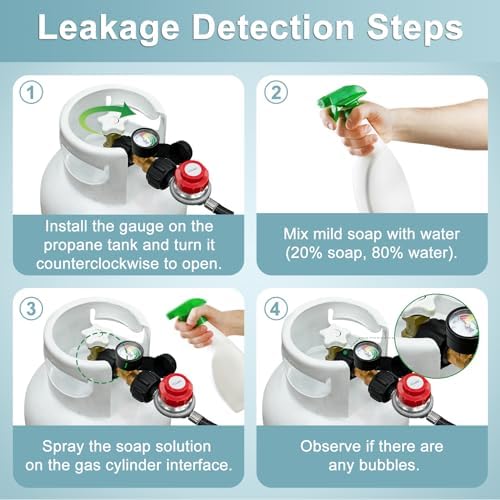 Leakage Detection Steps

1

Install the gauge on the propane tank and turn it counterclockwise to open.

2

Mix mild soap with water (20% soap, 80% water).

3

Spray the soap solution on the gas cylinder interface.

4

Observe if there are any bubbles.