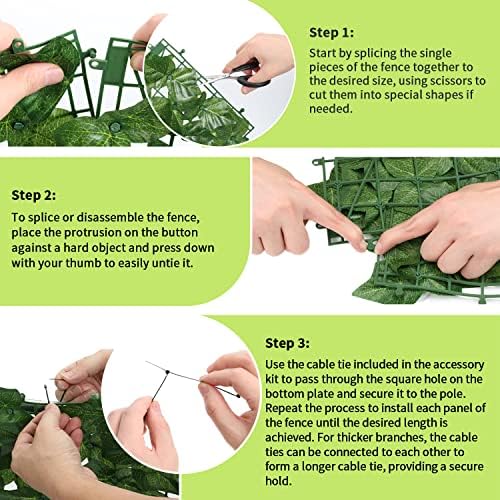 Step 1:
Start by splicing the single pieces of the fence together to the desired size, using scissors to cut them into special shapes if needed.

Step 2:
To splice or disassemble the fence, place the protrusion on the button against a hard object and press down with your thumb to easily untie it.

Step 3:
Use the cable tie included in the accessory kit to pass through the square hole on the bottom plate and secure it to the pole. Repeat the process to install each panel of the fence until the desired length is achieved. For thicker branches, the cable ties can be connected to each other to form a longer cable tie, providing a secure hold.