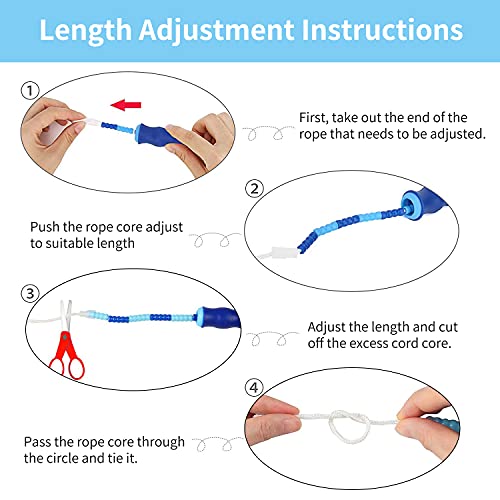 Length Adjustment Instructions

①

First, take out the end of the rope that needs to be adjusted.

②

Push the rope core adjust to suitable length

③

Adjust the length and cut off the excess cord core.

④

Pass the rope core through the circle and tie it.